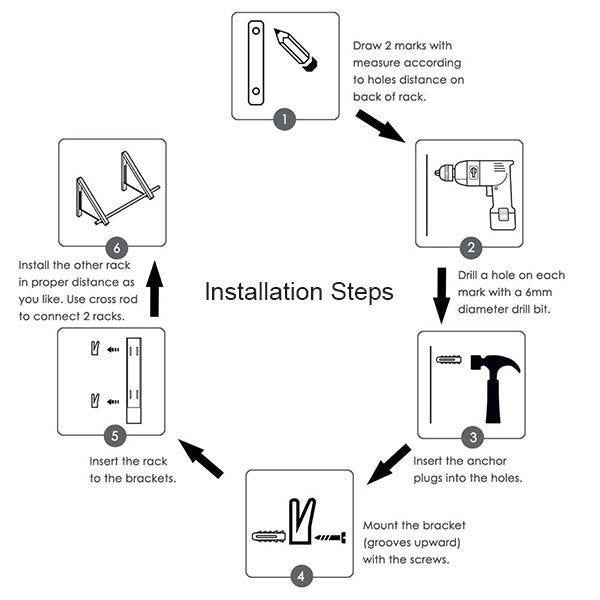 Installation Steps

1

Draw 2 marks with measure according to holes distance on back of rack.

2

Drill a hole on each mark with a 6mm diameter drill bit.

3

Insert the anchor plugs into the holes.

4

Mount the bracket (grooves upward) with the screws.

5

Insert the rack to the brackets.

6

Install the other rack in proper distance as you like. Use cross rod to connect 2 racks.