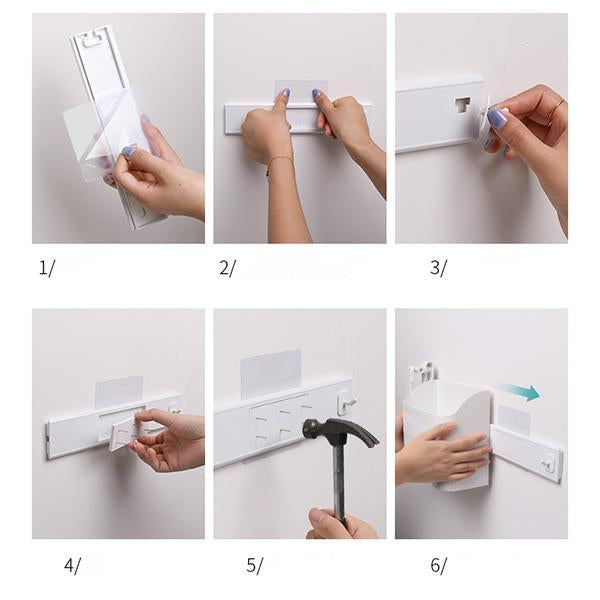 1/

2/

3/

4/

5/

6/