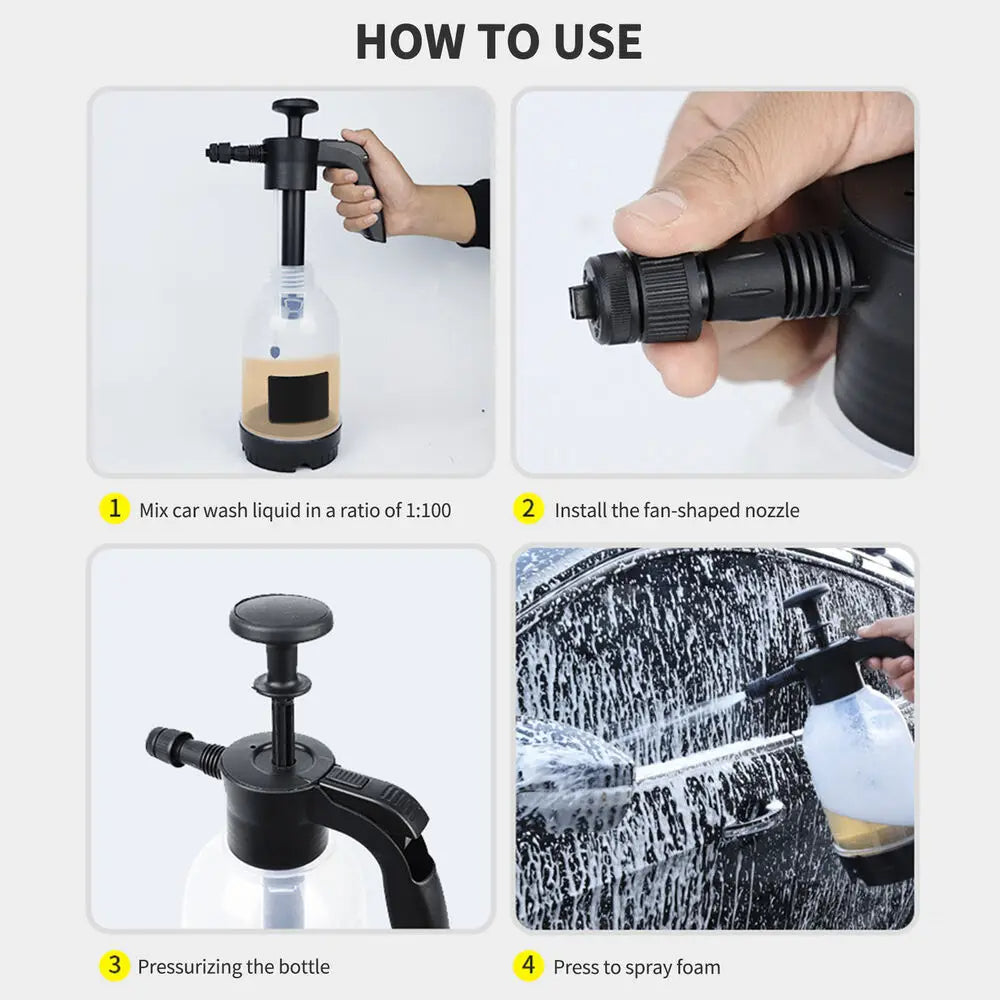 HOW TO USE

1 Mix car wash liquid in a ratio of 1:100

2 Install the fan-shaped nozzle

3 Pressurizing the bottle

4 Press to spray foam