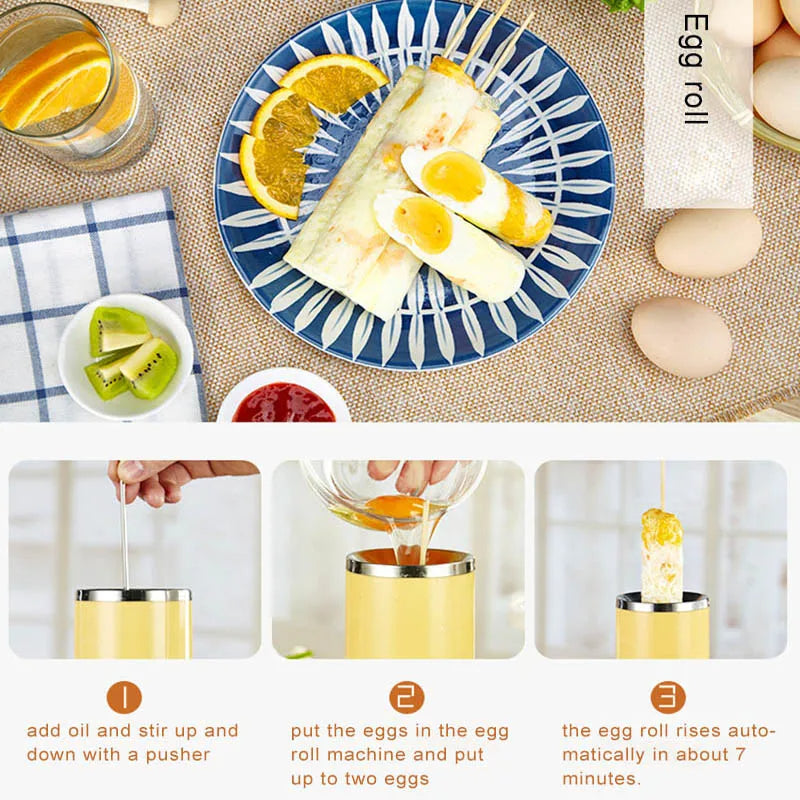 Egg roll

1
add oil and stir up and down with a pusher

2
put the eggs in the egg roll machine and put up to two eggs

3
the egg roll rises automatically in about 7 minutes.