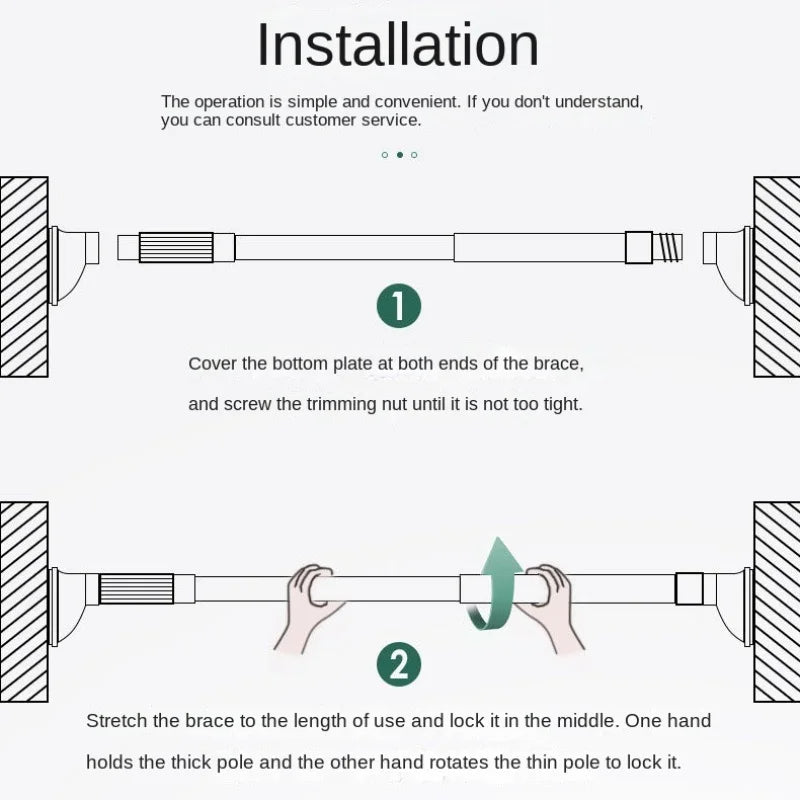 Installation

The operation is simple and convenient. If you don't understand, you can consult customer service.

1

Cover the bottom plate at both ends of the brace,

and screw the trimming nut until it is not too tight.

2

Stretch the brace to the length of use and lock it in the middle. One hand

holds the thick pole and the other hand rotates the thin pole to lock it.