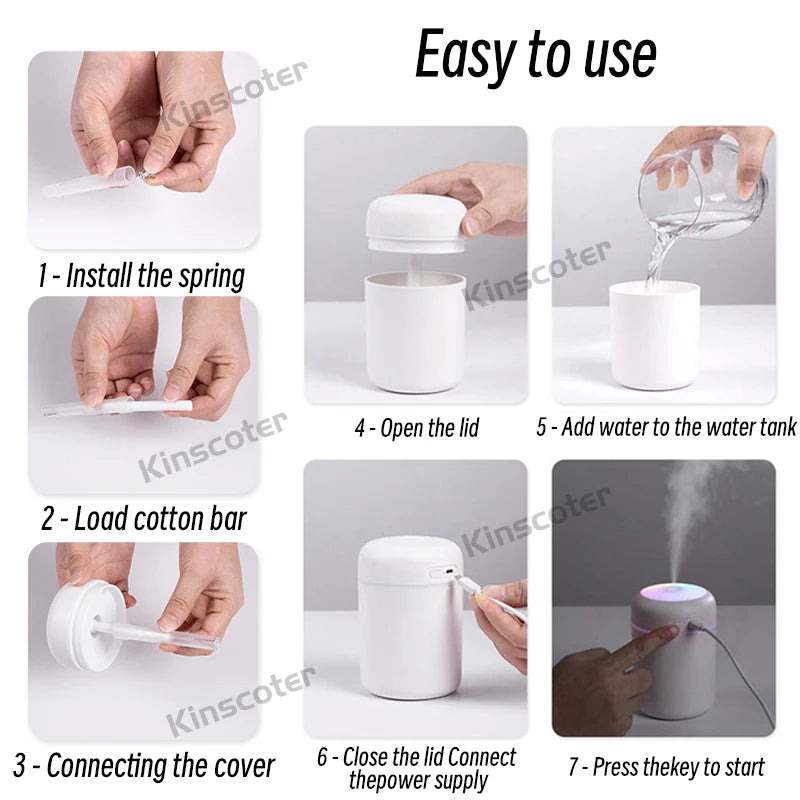 Easy to use

Kinscoter

1 - Install the spring

Kinscoter

2 - Load cotton bar

Kinscoter

3 - Connecting the cover

Kinscoter

4 - Open the lid

5 - Add water to the water tank

Kinscoter

6 - Close the lid Connect thepower supply

7 - Press thekey to start