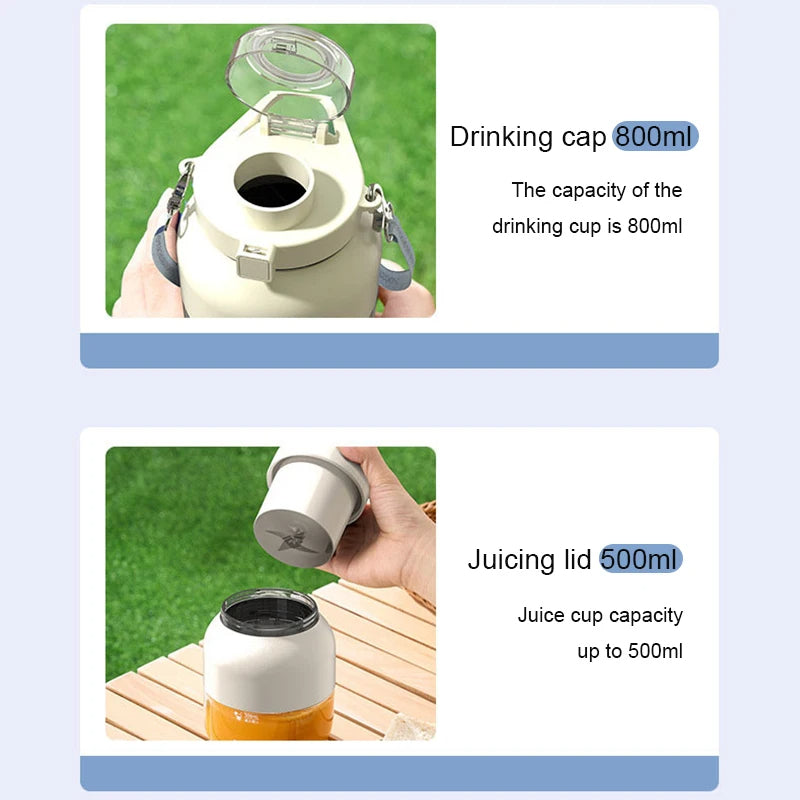 Drinking cap 800ml

The capacity of the drinking cup is 800ml

Juicing lid 500ml

Juice cup capacity up to 500ml