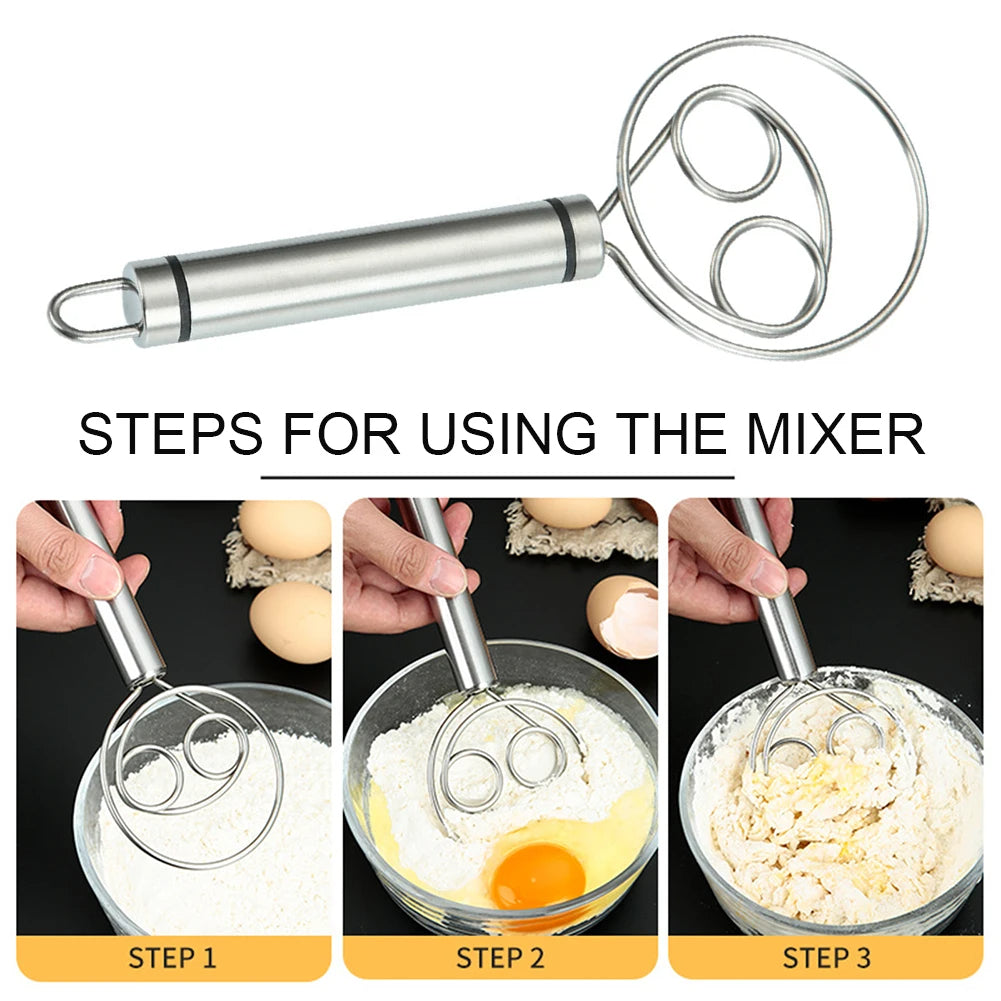 STEPS FOR USING THE MIXER

STEP 1

STEP 2

STEP 3