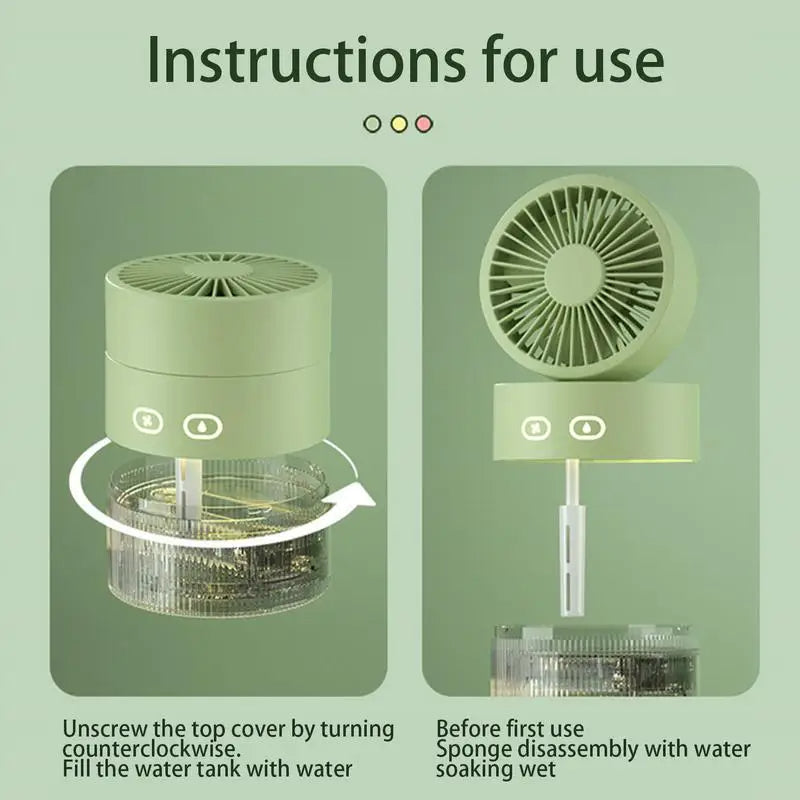 Instructions for use

Unscrew the top cover by turning counterclockwise.
Fill the water tank with water

Before first use
Sponge disassembly with water soaking wet