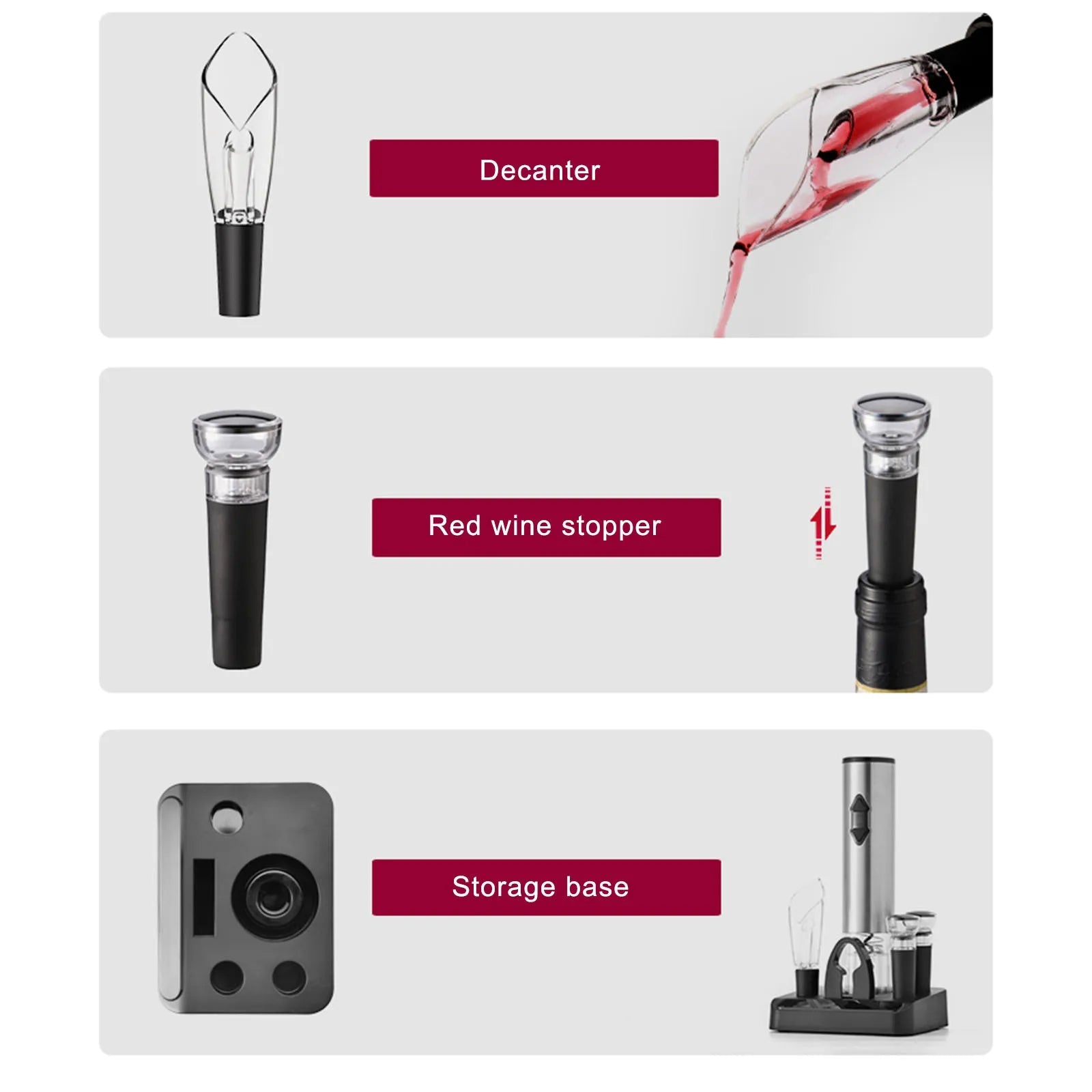 Decanter

Red wine stopper

Storage base