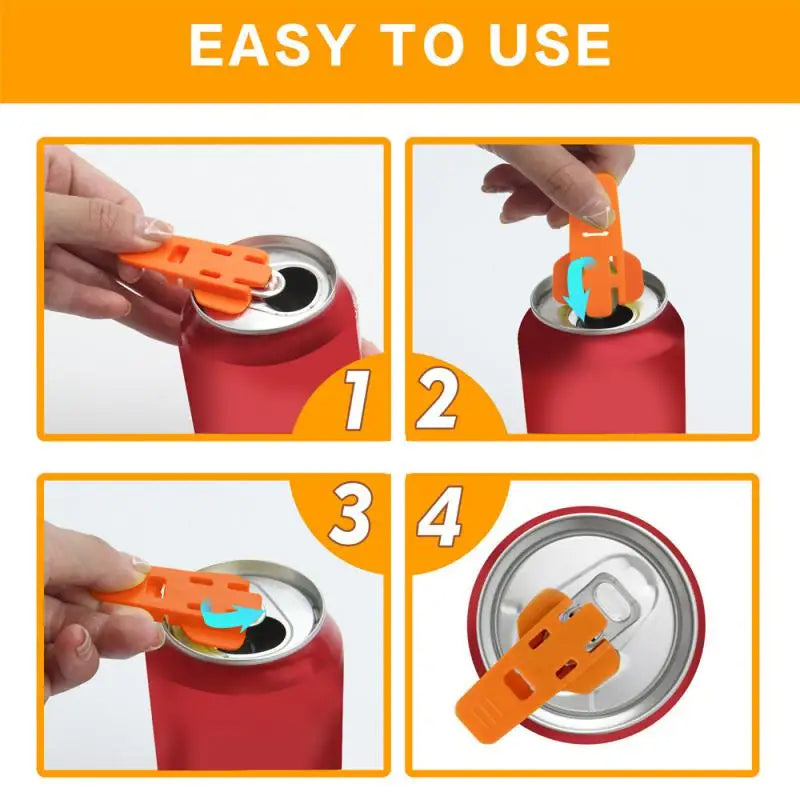 EASY TO USE

1

2

3

4