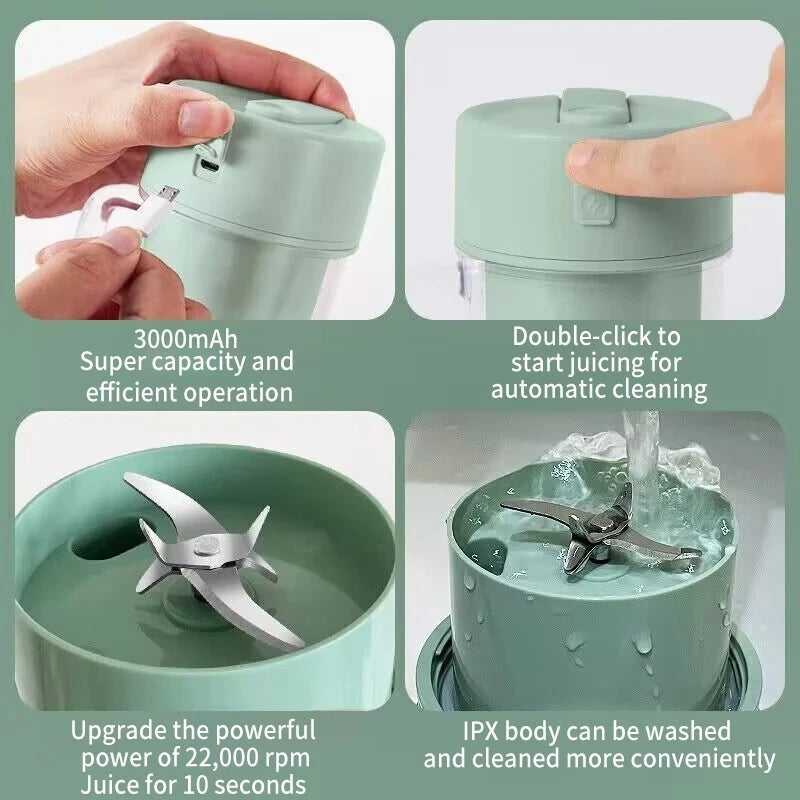 3000mAh
Super capacity and efficient operation

Double-click to start juicing for automatic cleaning

Upgrade the powerful power of 22,000 rpm Juice for 10 seconds

IPX body can be washed and cleaned more conveniently