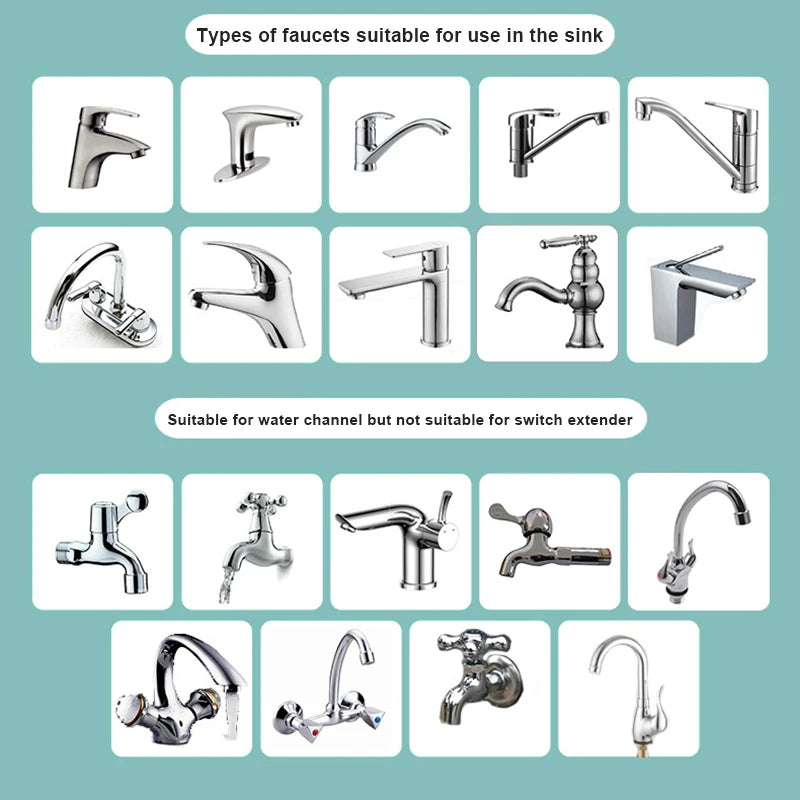 Types of faucets suitable for use in the sink

Suitable for water channel but not suitable for switch extender