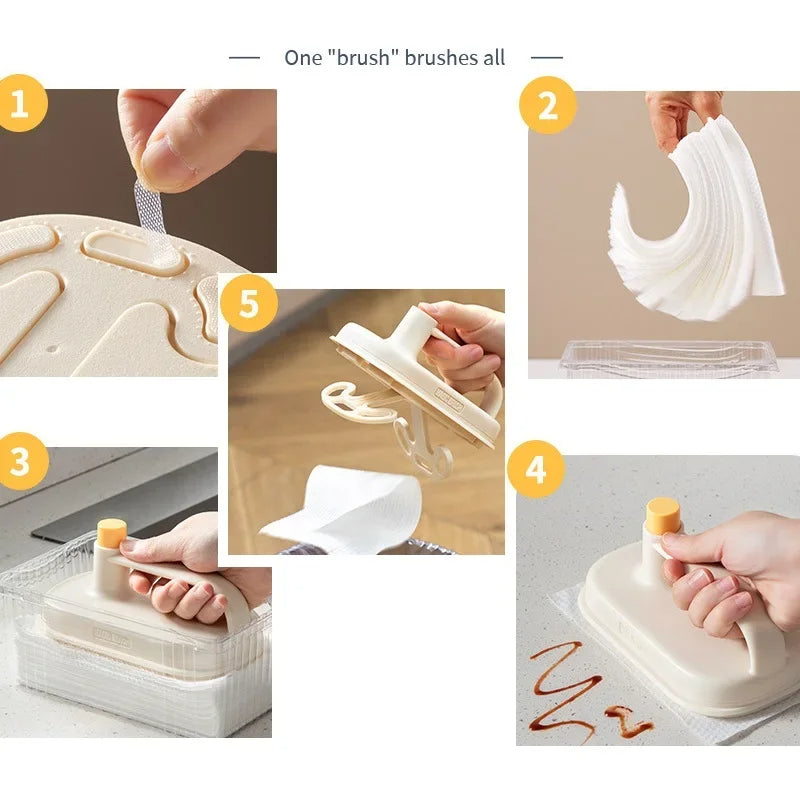 One "brush" brushes all

1

2

5

3

4